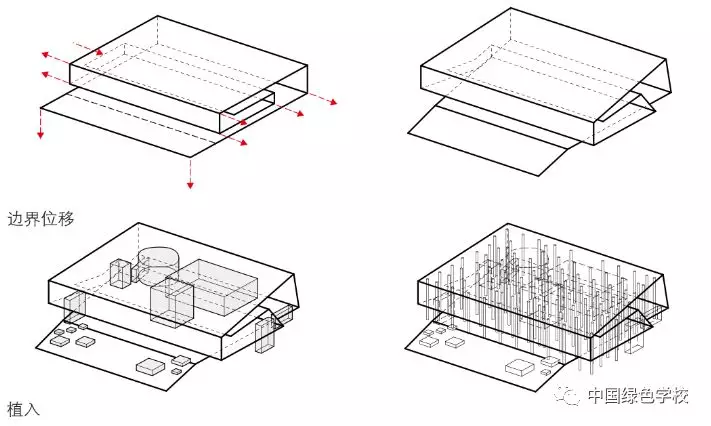 边界位移

植入

中国绿色学校